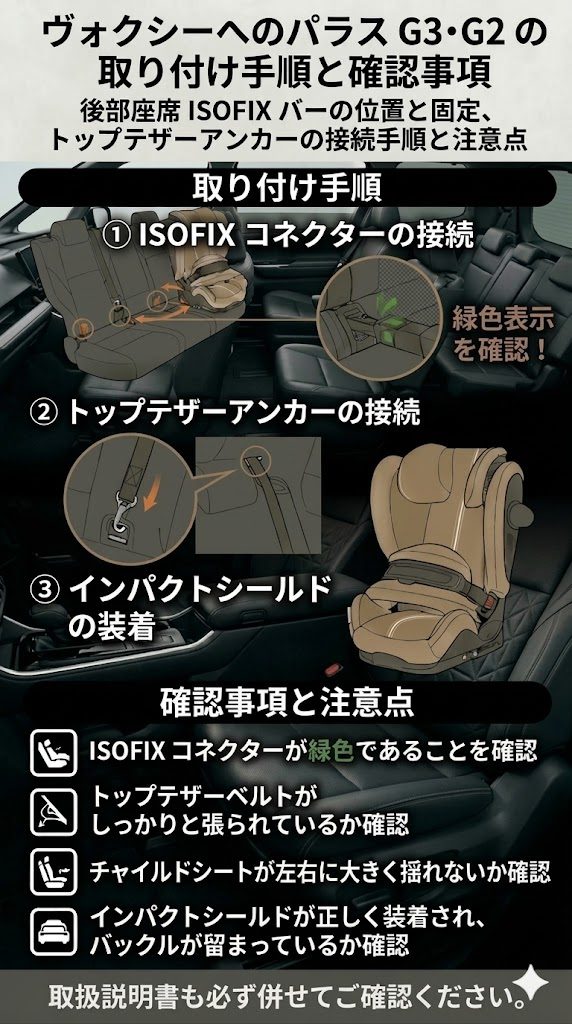 ヴォクシーへのパラス G3・G2 の取り付け手順と確認事項

後部座席 ISOFIX バーの位置と固定、トップテザーアンカーの接続手順と注意点

取り付け手順

① ISOFIX コネクターの接続

緑色表示を確認！

② トップテザーアンカーの接続

③ インパクトシールドの装着

確認事項と注意点

ISOFIX コネクターが緑色であることを確認

トップテザーベルトがしっかりと張られているか確認

チャイルドシートが左右に大きく揺れないか確認

インパクトシールドが正しく装着され、バックルが留まっているか確認

取扱説明書も必ず併せてご確認ください。