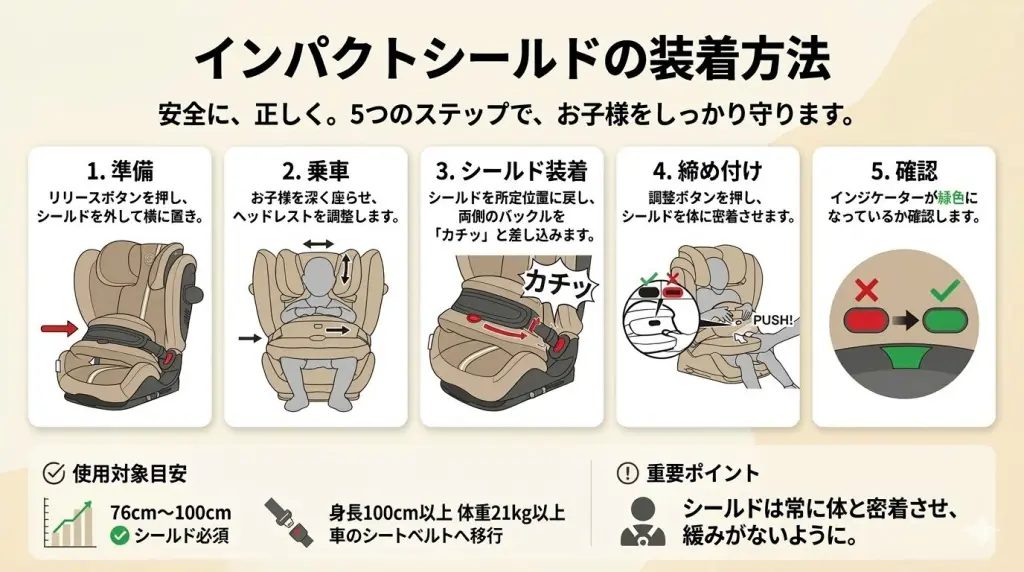 インパクトシールドの装着方法

安全に、正しく。5つのステップで、お子様をしっかり守ります。

1. 準備
リリースボタンを押し、シールドを外して横に置き。

2. 乗車
お子様を深く座らせ、ヘッドレストを調整します。

3. シールド装着
シールドを所定位置に戻し、両側のバックルを「カチッ」と差し込みます。

カチッ

4. 締め付け
調整ボタンを押し、シールドを体に密着させます。

PUSH!

5. 確認
インジケーターが緑色になっているか確認します。

使用対象目安

76cm〜100cm
シールド必須

身長100cm以上 体重21kg以上
車のシートベルトへ移行

重要ポイント

シールドは常に体と密着させ、緩みがないように。