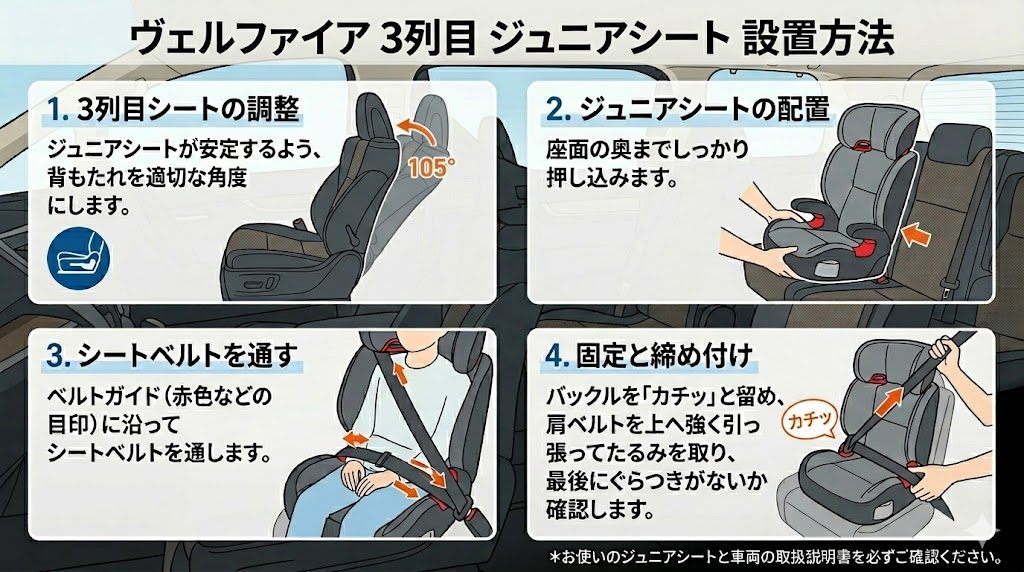 ヴェルファイア 3列目 ジュニアシート 設置方法

1. 3列目シートの調整

ジュニアシートが安定するよう、背もたれを適切な角度にします。

105°

2. ジュニアシートの配置

座面の奥までしっかり押し込みます。

3. シートベルトを通す

ベルトガイド（赤色などの目印）に沿ってシートベルトを通します。

4. 固定と締め付け

バックルを「カチッ」と留め、肩ベルトを上へ強く引っ張ってたるみを取り、最後にぐらつきがないか確認します。

カチッ

*お使いのジュニアシートと車両の取扱説明書を必ずご確認ください。