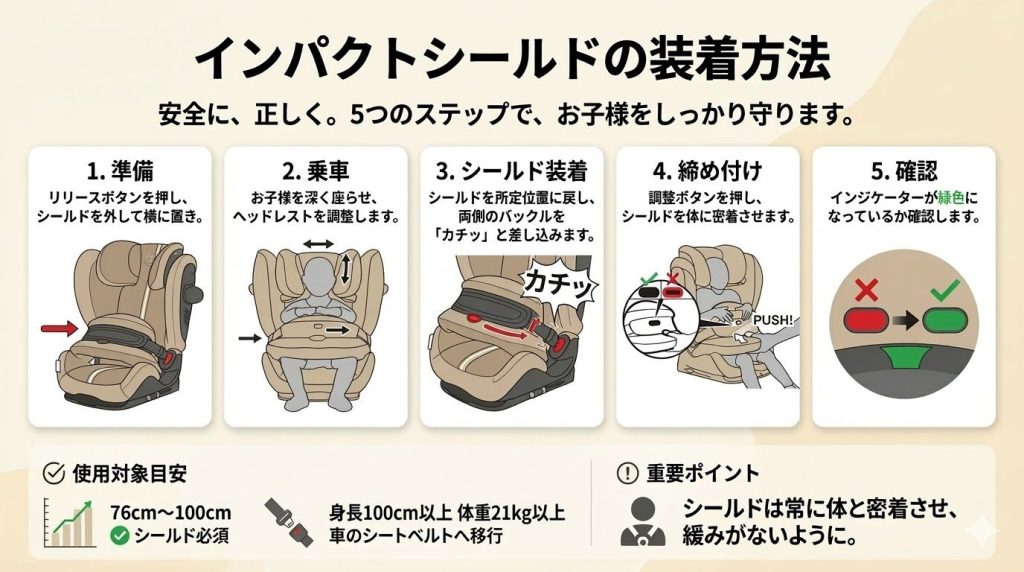 インパクトシールドの装着方法

安全に、正しく。5つのステップで、お子様をしっかり守ります。

1. 準備
リリースボタンを押し、シールドを外して横に置き。

2. 乗車
お子様を深く座らせ、ヘッドレストを調整します。

3. シールド装着
シールドを所定位置に戻し、両側のバックルを「カチッ」と差し込みます。

カチッ

4. 締め付け
調整ボタンを押し、シールドを体に密着させます。

PUSH!

5. 確認
インジケーターが緑色になっているか確認します。

使用対象目安

76cm〜100cm
シールド必須

身長100cm以上 体重21kg以上
車のシートベルトへ移行

重要ポイント

シールドは常に体と密着させ、緩みがないように。