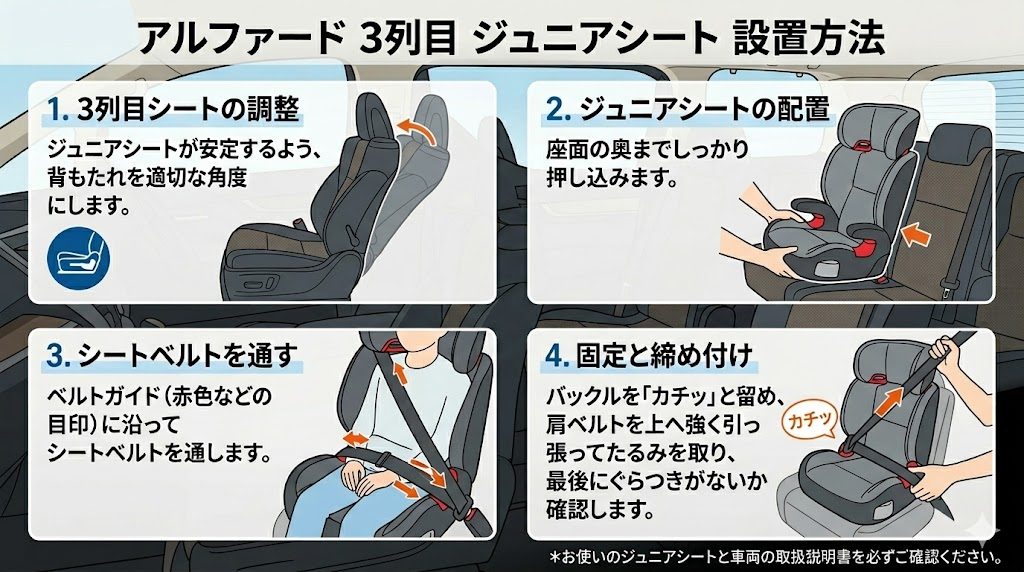 アルファード 3列目 ジュニアシート 設置方法

1. 3列目シートの調整

ジュニアシートが安定するよう、背もたれを適切な角度にします。

2. ジュニアシートの配置

座面の奥までしっかり押し込みます。

3. シートベルトを通す

ベルトガイド（赤色などの目印）に沿ってシートベルトを通します。

4. 固定と締め付け

バックルを「カチッ」と留め、肩ベルトを上へ強く引っ張ってたるみを取り、最後にぐらつきがないか確認します。

カチッ

*お使いのジュニアシートと車両の取扱説明書を必ずご確認ください。