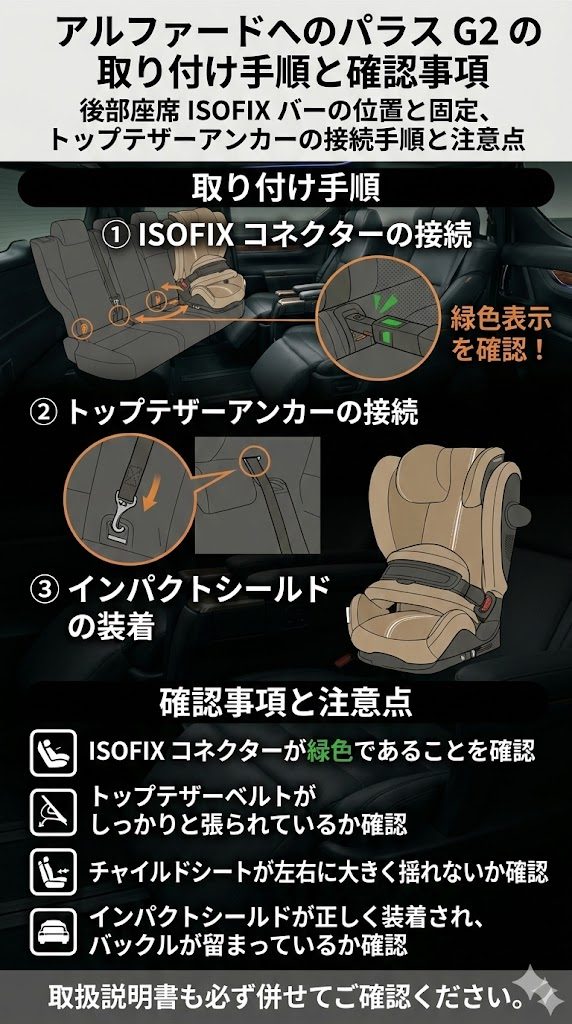 アルファードへのパラス G2 の取り付け手順と確認事項

後部座席 ISOFIX バーの位置と固定、トップテザーアンカーの接続手順と注意点

取り付け手順

① ISOFIX コネクターの接続

緑色表示を確認！

② トップテザーアンカーの接続

③ インパクトシールドの装着

確認事項と注意点

ISOFIX コネクターが緑色であることを確認

トップテザーベルトがしっかりと張られているか確認

チャイルドシートが左右に大きく揺れないか確認

インパクトシールドが正しく装着され、バックルが留まっているか確認

取扱説明書も必ず併せてご確認ください。